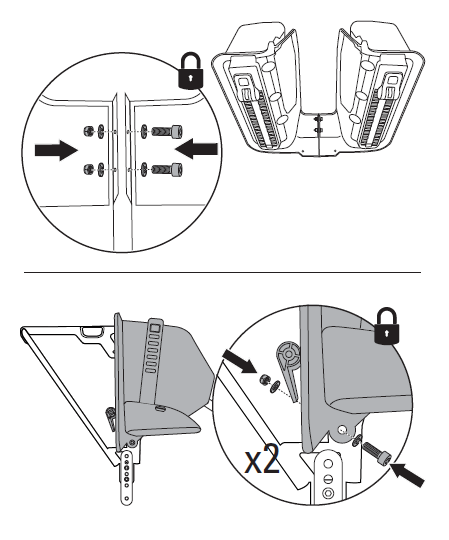 x2