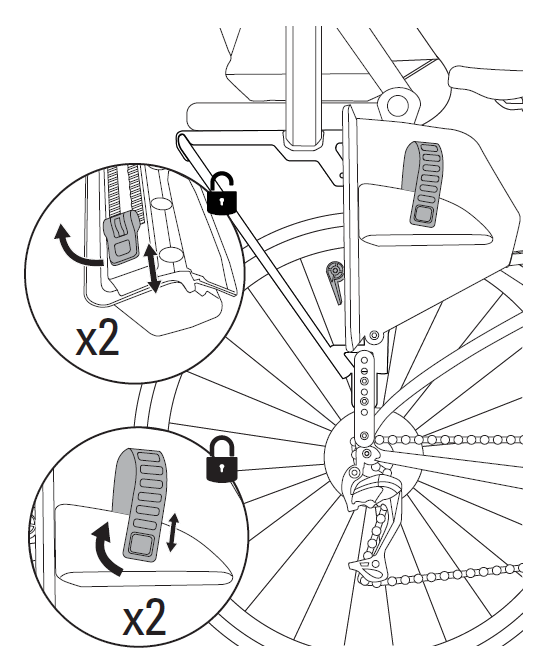 x2

x2