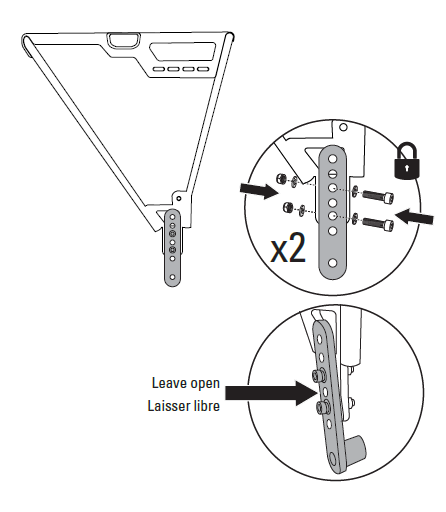 x2

Leave open
Laisser libre