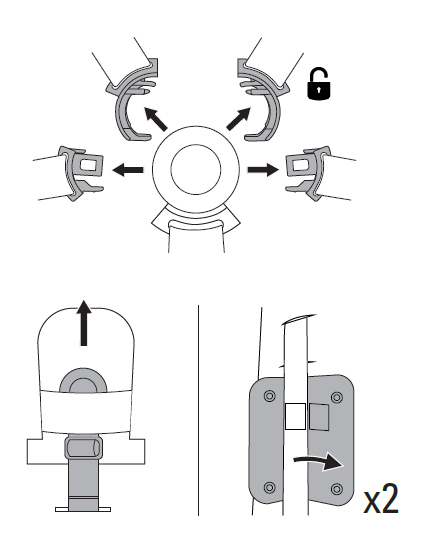 x2